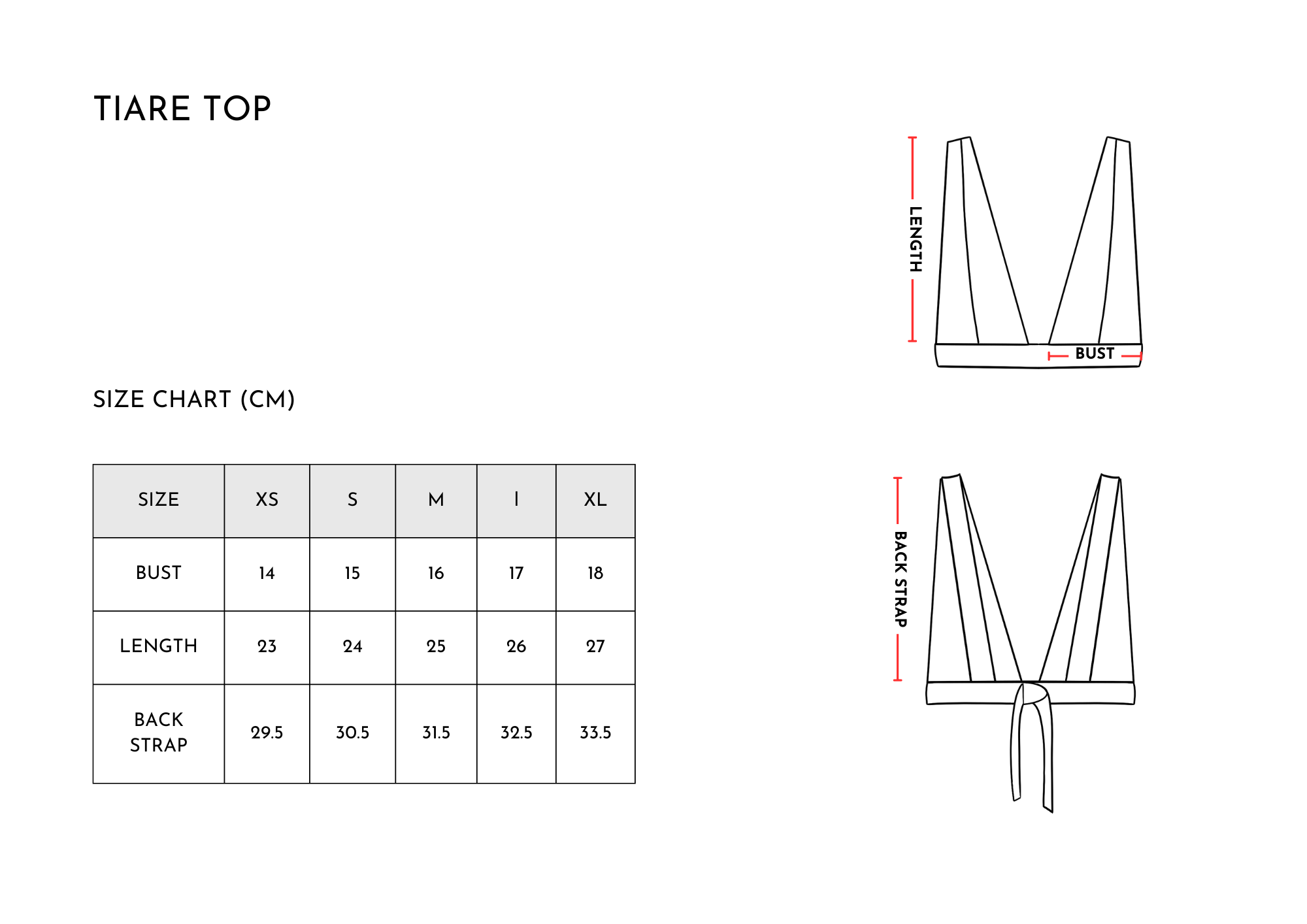 TIARE TOP

SIZE CHART (CM)

| SIZE | XS | S | M | l | XL |
|---|---|---|---|---|---|
| BUST | 14 | 15 | 16 | 17 | 18 |
| LENGTH | 23 | 24 | 25 | 26 | 27 |
| BACK STRAP | 29.5 | 30.5 | 31.5 | 32.5 | 33.5 |

LENGTH

BUST

BACK STRAP